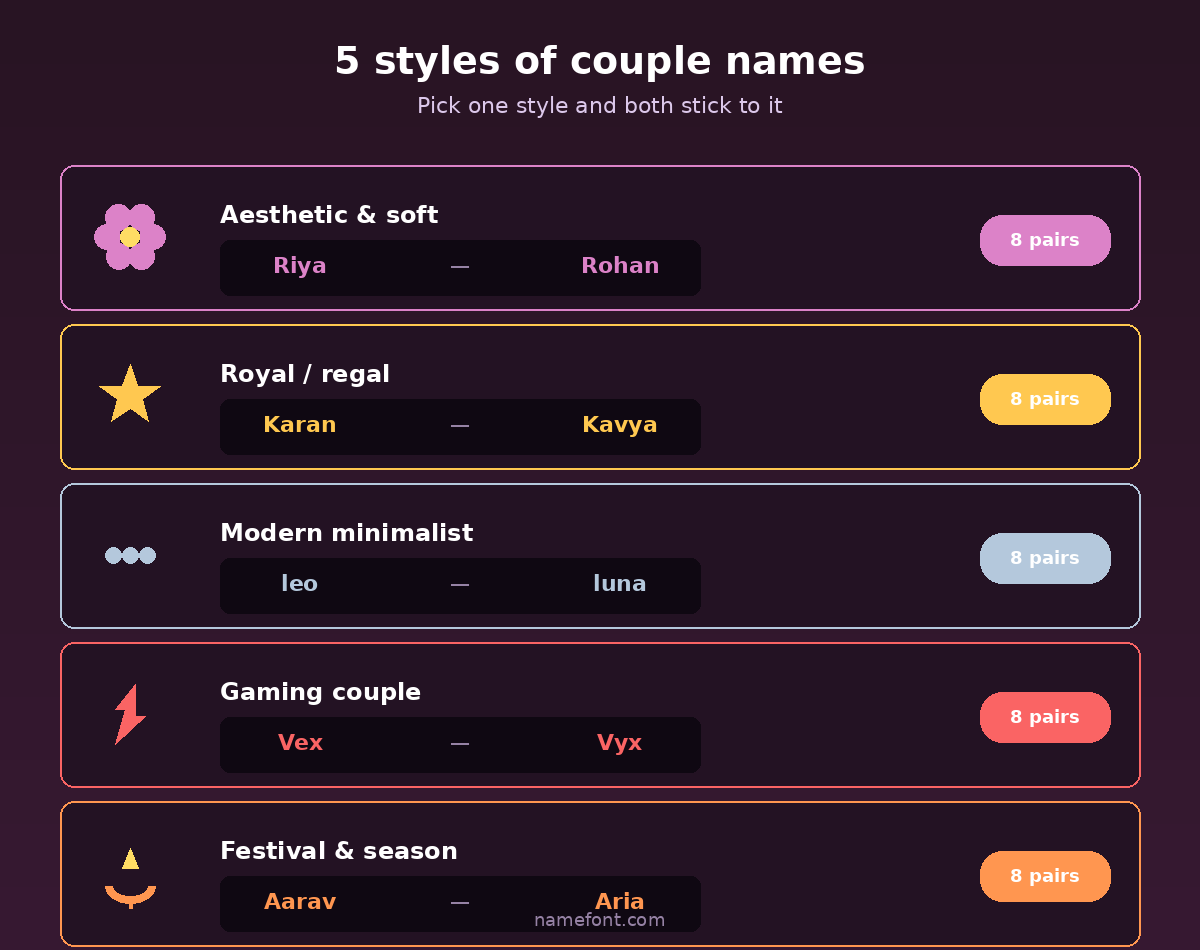 5 styles of couple names

Pick one style and both stick to it

Aesthetic & soft

Riya — Rohan

8 pairs

Royal / regal

Karan — Kavya

8 pairs

Modern minimalist

leo — luna

8 pairs

Gaming couple

Vex — Vyx

8 pairs

Festival & season

Aarav — Aria

8 pairs

namefont.com